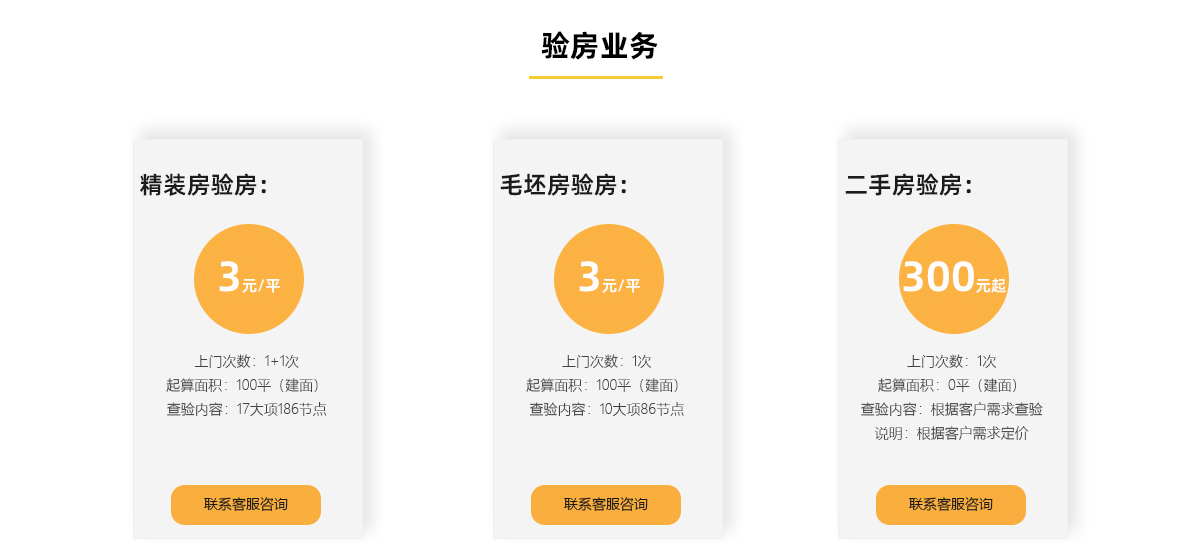 验房业务

精装房验房：

3元/平

上门次数：1+1次
起算面积：100平（建面）
查验内容：17大项186节点

联系客服咨询

毛坯房验房：

3元/平

上门次数：1次
起算面积：100平（建面）
查验内容：10大项86节点

联系客服咨询

二手房验房：

300元起

上门次数：1次
起算面积：0平（建面）
查验内容：根据客户需求查验
说明：根据客户需求定价

联系客服咨询